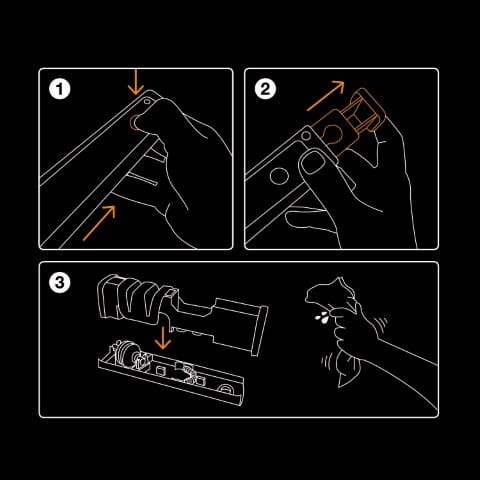 1

2

3