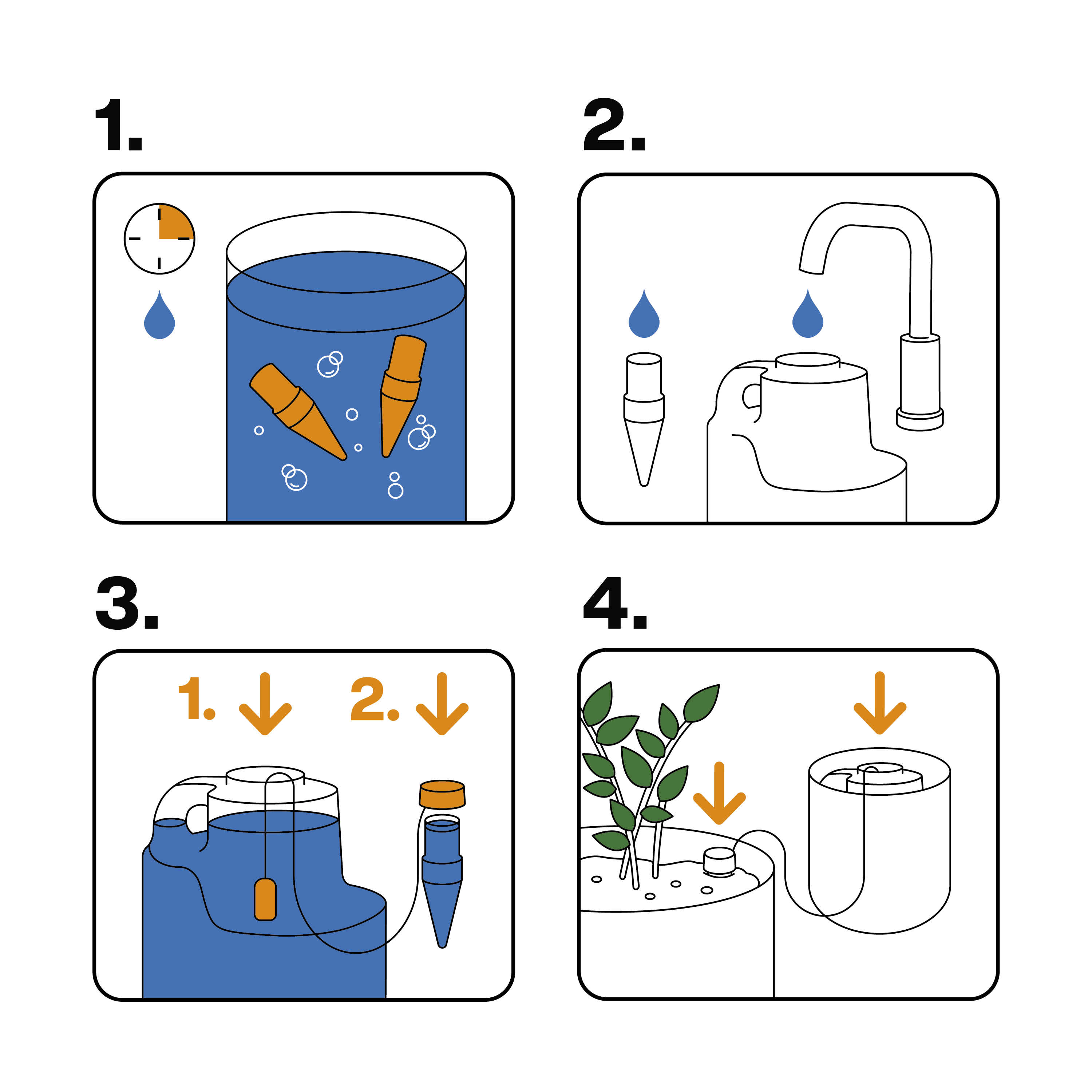 1.

2.

3.

1.

2.

4.